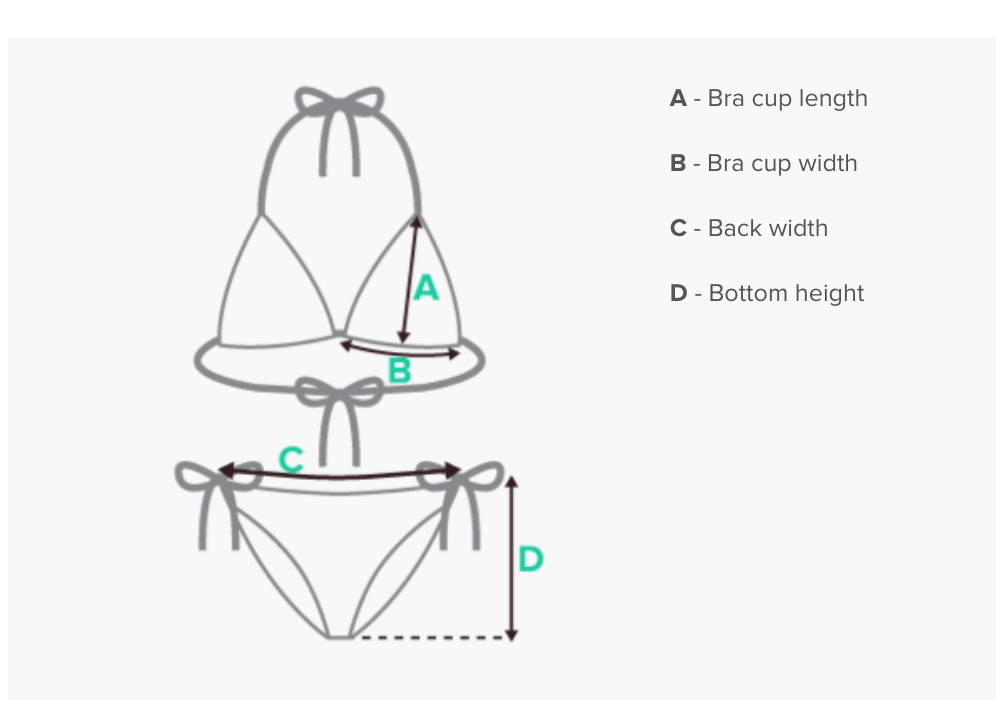 A
B
C
D

A - Bra cup length

B - Bra cup width

C - Back width

D - Bottom height